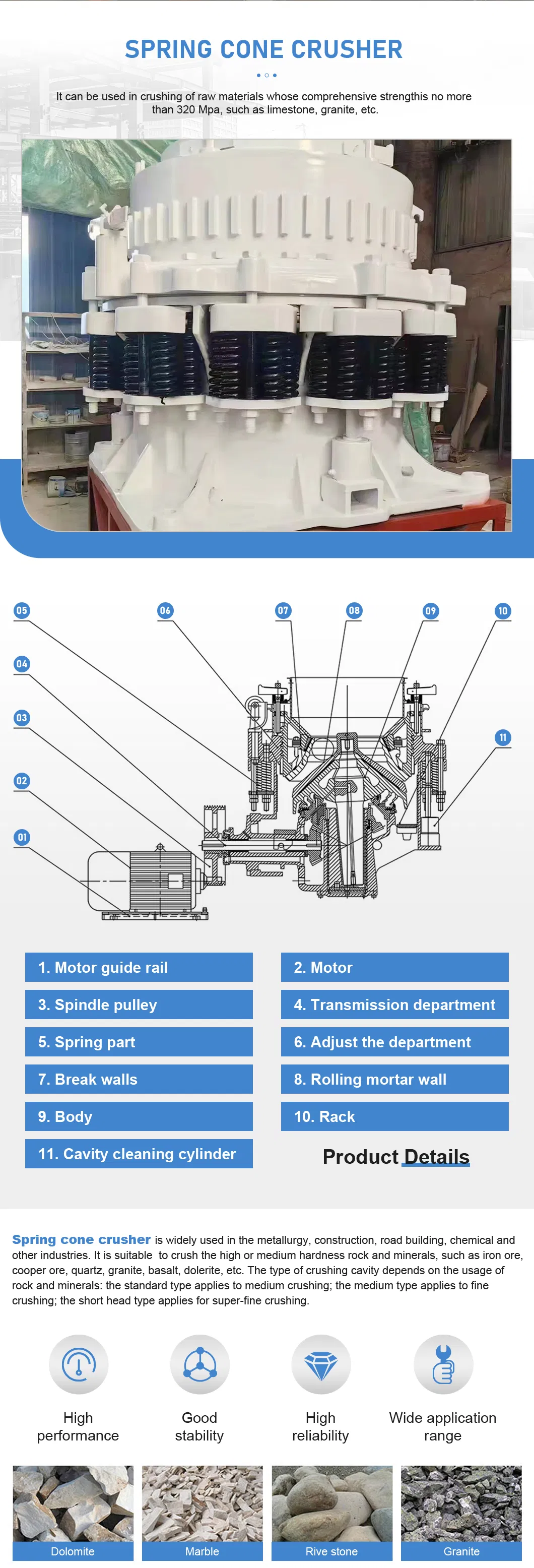 SPRING CONE CRUSHER

It can be used in crushing of raw materials whose comprehensive strengthis no more than 320 Mpa, such as limestone, granite, etc.

05
06
07
08
09
10
04
03
11
02
01

1. Motor guide rail
2. Motor
3. Spindle pulley
4. Transmission department
5. Spring part
6. Adjust the department
7. Break walls
8. Rolling mortar wall
9. Body
10. Rack
11. Cavity cleaning cylinder

Product Details

Spring cone crusher is widely used in the metallurgy, construction, road building, chemical and other industries. It is suitable to crush the high or medium hardness rock and minerals, such as iron ore, cooper ore, quartz, granite, basalt, dolerite, etc. The type of crushing cavity depends on the usage of rock and minerals: the standard type applies to medium crushing; the medium type applies to fine crushing; the short head type applies for super-fine crushing.

High performance
Good stability
High reliability
Wide application range

Dolomite
Marble
Rive stone
Granite